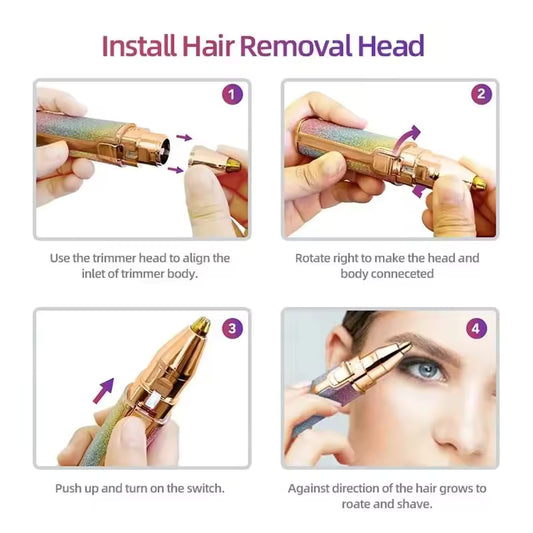 Install Hair Removal Head

1

Use the trimmer head to align the inlet of trimmer body.

2

Rotate right to make the head and body conneceted

3

Push up and turn on the switch.

4

Against direction of the hair grows to roate and shave.